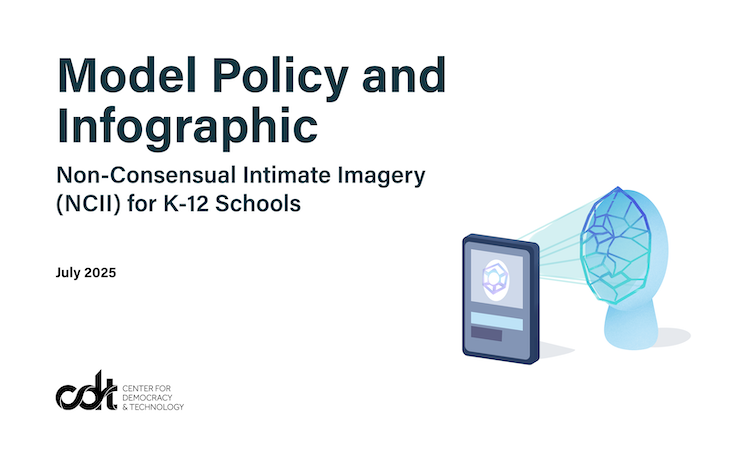 Model Policy and Infographic

Non-Consensual Intimate Imagery (NCII) for K-12 Schools

July 2025

cdt CENTER FOR DEMOCRACY & TECHNOLOGY